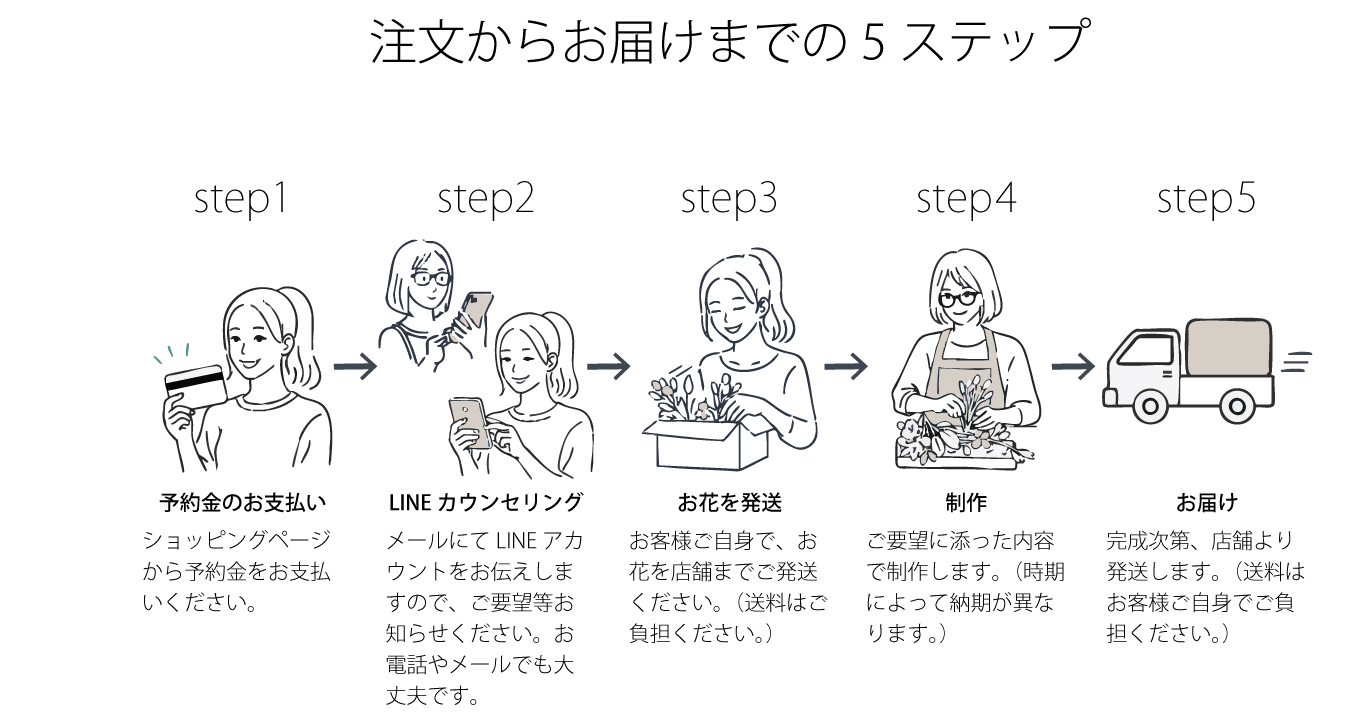 注文からお届けまでの 5 ステップ

step1

予約金のお支払い

ショッピングページから予約金をお支払いください。

step2

LINE カウンセリング

メールにて LINE アカウントをお伝えしますので、ご要望等お知らせください。お電話やメールでも大丈夫です。

step3

お花を発送

お客様ご自身で、お花を店舗までご発送ください。（送料はご負担ください。）

step4

制作

ご要望に添った内容で制作します。（時期によって納期が異なります。）

step5

お届け

完成次第、店舗より発送します。（送料はお客様ご自身でご負担ください。）